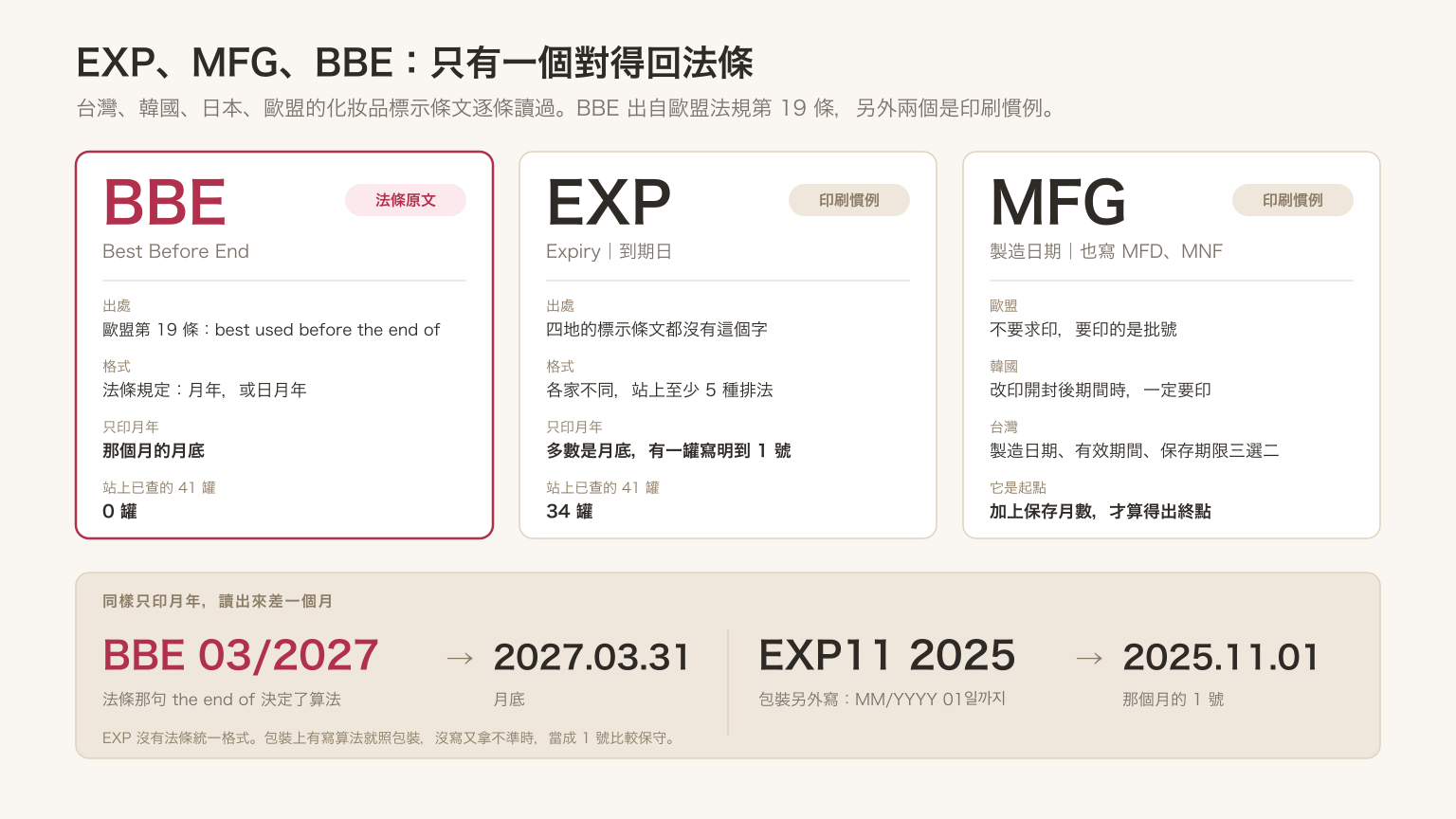 EXP、MFG、BBE：只有一個對得回法條

台灣、韓國、日本、歐盟的化妝品標示條文逐條讀過。BBE 出自歐盟法規第 19 條，另外兩個是印刷慣例。

BBE
法條原文
Best Before End

出處
歐盟第 19 條：best used before the end of

格式
法條規定：月年，或日月年

只印月年
那個月的月底

站上已查的 41 罐
0 罐

EXP
印刷慣例
Expiry｜到期日

出處
四地的標示條文都沒有這個字

格式
各家不同，站上至少 5 種排法

只印月年
多數是月底，有一罐寫明到 1 號

站上已查的 41 罐
34 罐

MFG
印刷慣例
製造日期｜也寫 MFD、MNF

歐盟
不要求印，要印的是批號

韓國
改印開封後期間時，一定要印

台灣
製造日期、有效期間、保存期限三選二

它是起點
加上保存月數，才算得出終點

同樣只印月年，讀出來差一個月

BBE 03/2027
法條那句 the end of 決定了算法

→ 2027.03.31
月底

EXP11 2025
包裝另外寫：MM/YYYY 01일까지

→ 2025.11.01
那個月的 1 號

EXP 沒有法條統一格式。包裝上有寫算法就照包裝，沒寫又拿不準時，當成 1 號比較保守。